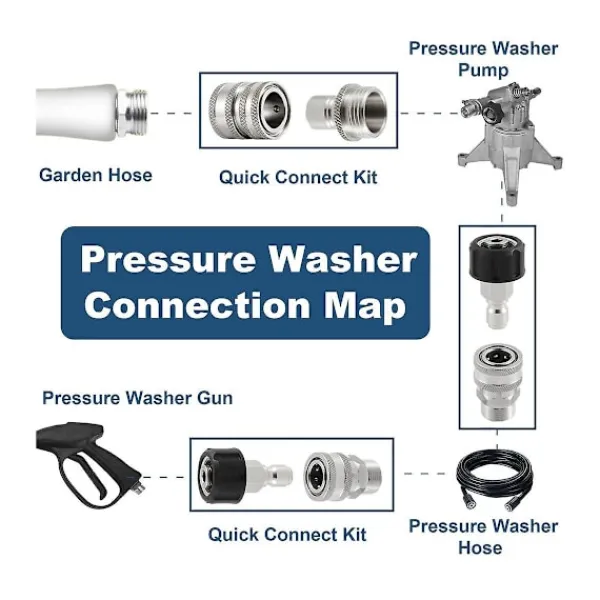 Pressure Washer Pump

Garden Hose

Quick Connect Kit

Pressure Washer Connection Map

Pressure Washer Gun

Quick Connect Kit

Pressure Washer Hose