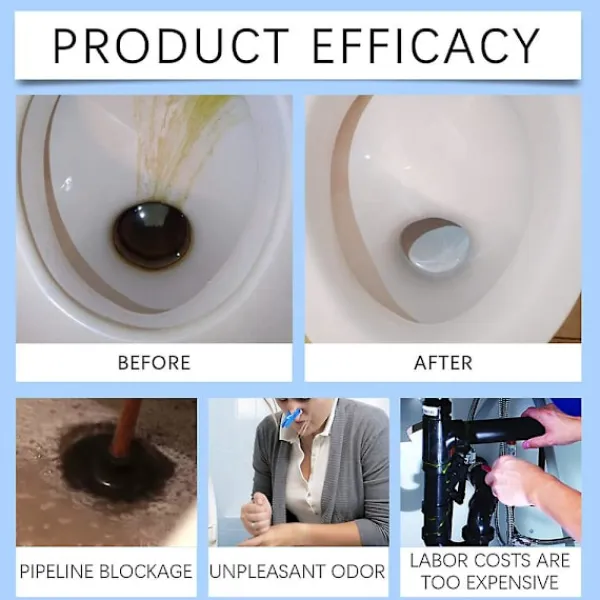 PRODUCT EFFICACY

BEFORE

AFTER

PIPELINE BLOCKAGE

UNPLEASANT ODOR

LABOR COSTS ARE TOO EXPENSIVE