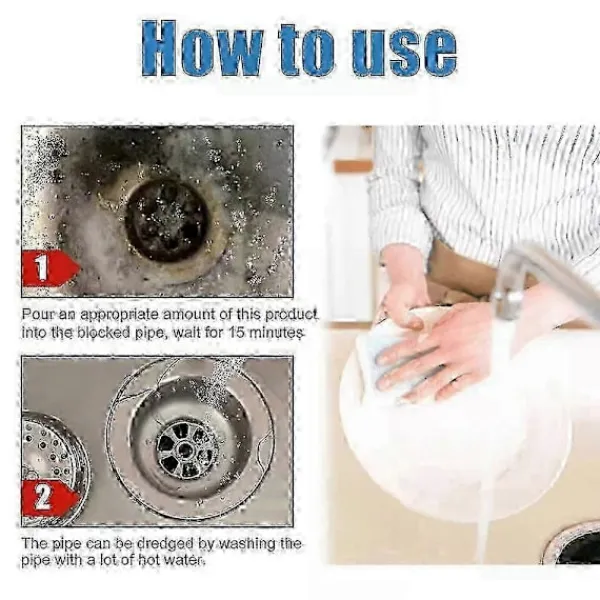 How to use

1

Pour an appropriate amount of this product into the blocked pipe, wait for 15 minutes

2

The pipe can be dredged by washing the pipe with a lot of hot water.