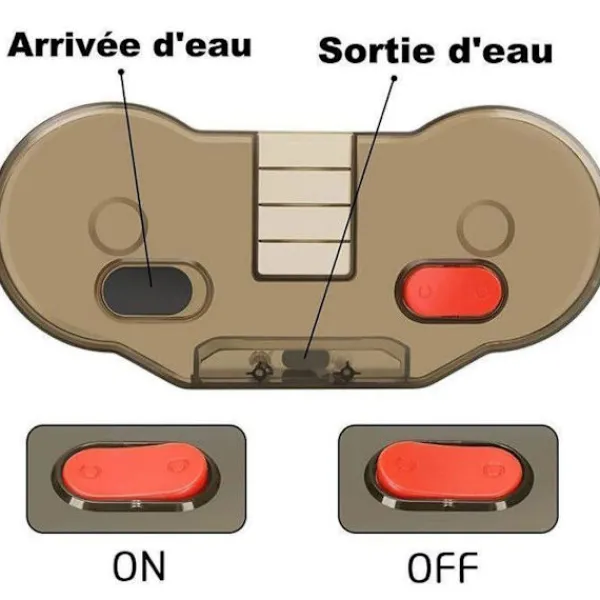 Arrivée d'eau

Sortie d'eau

ON

OFF