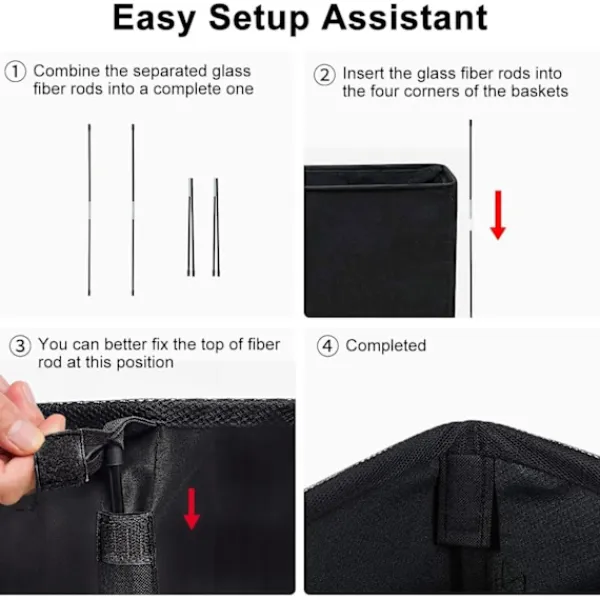 Easy Setup Assistant

① Combine the separated glass fiber rods into a complete one

② Insert the glass fiber rods into the four corners of the baskets

③ You can better fix the top of fiber rod at this position

④ Completed