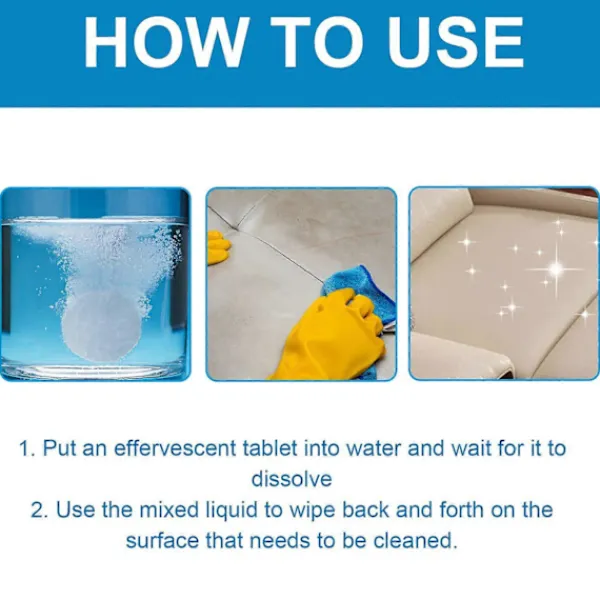 HOW TO USE

1. Put an effervescent tablet into water and wait for it to dissolve
2. Use the mixed liquid to wipe back and forth on the surface that needs to be cleaned.