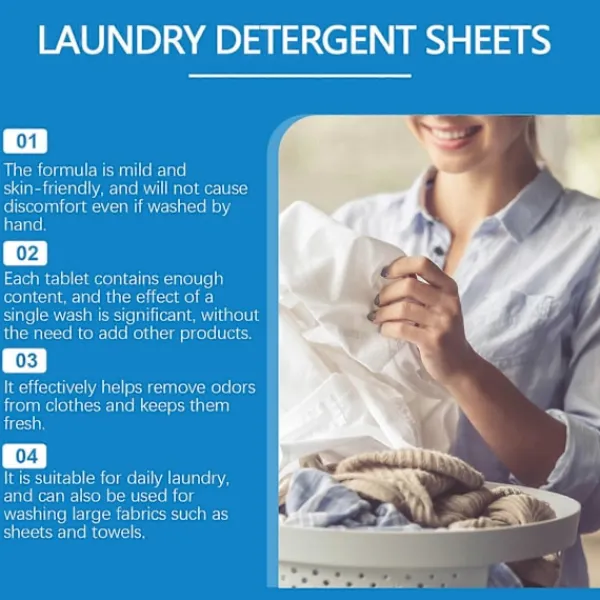 LAUNDRY DETERGENT SHEETS

01

The formula is mild and skin-friendly, and will not cause discomfort even if washed by hand.

02

Each tablet contains enough content, and the effect of a single wash is significant, without the need to add other products.

03

It effectively helps remove odors from clothes and keeps them fresh.

04

It is suitable for daily laundry, and can also be used for washing large fabrics such as sheets and towels.