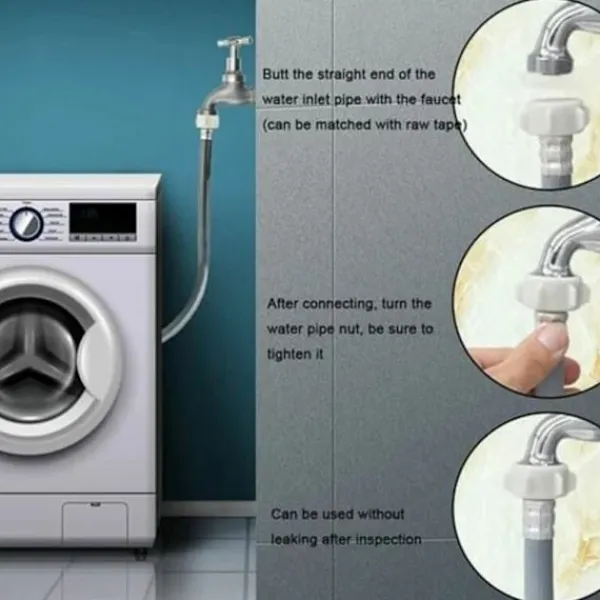 Butt the straight end of the water inlet pipe with the faucet (can be matched with raw tape)

After connecting, turn the water pipe nut, be sure to tighten it

Can be used without leaking after inspection