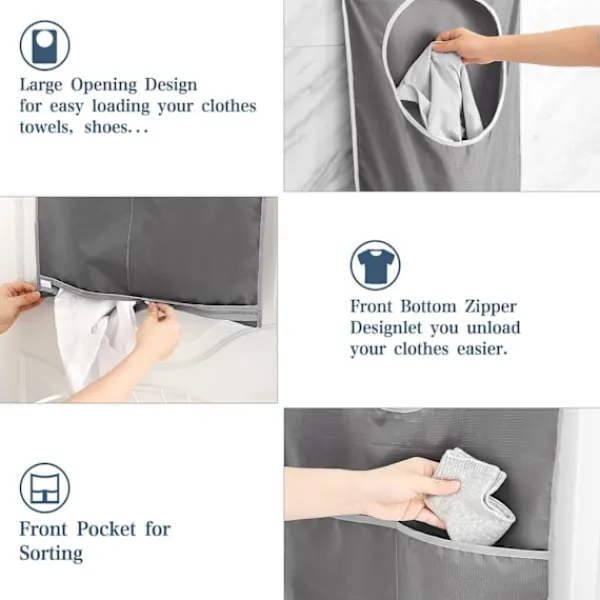 Large Opening Design
for easy loading your clothes
towels, shoes...

Front Bottom Zipper
Designlet you unload
your clothes easier.

Front Pocket for
Sorting