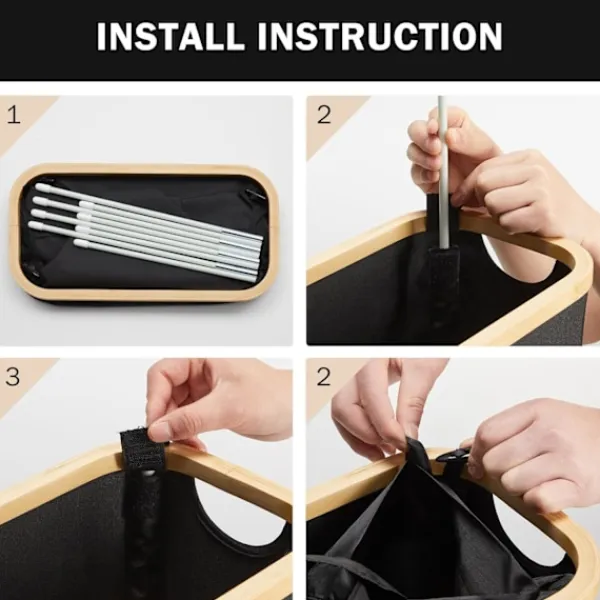 INSTALL INSTRUCTION

1

2

3

2