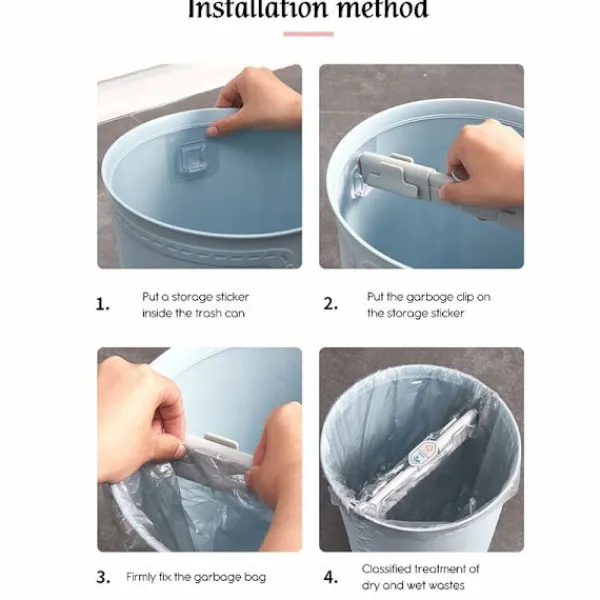 Installation method

1. Put a storage sticker inside the trash can

2. Put the garbage clip on the storage sticker

3. Firmly fix the garbage bag

4. Classified treatment of dry and wet wastes