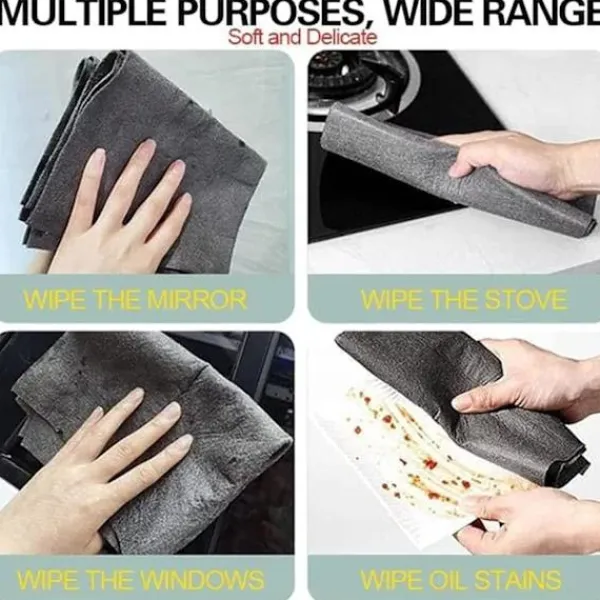 MULTIPLE PURPOSES, WIDE RANGE
Soft and Delicate

WIPE THE MIRROR

WIPE THE STOVE

WIPE THE WINDOWS

WIPE OIL STAINS