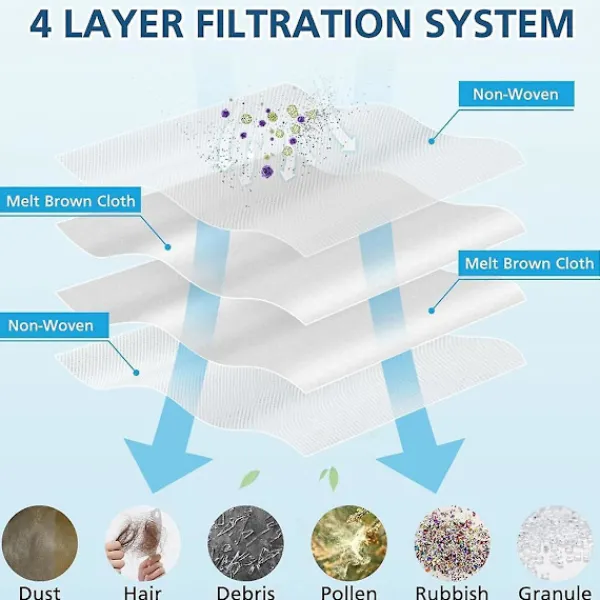 4 LAYER FILTRATION SYSTEM

Non-Woven

Melt Brown Cloth

Melt Brown Cloth

Non-Woven

Dust Hair Debris Pollen Rubbish Granule