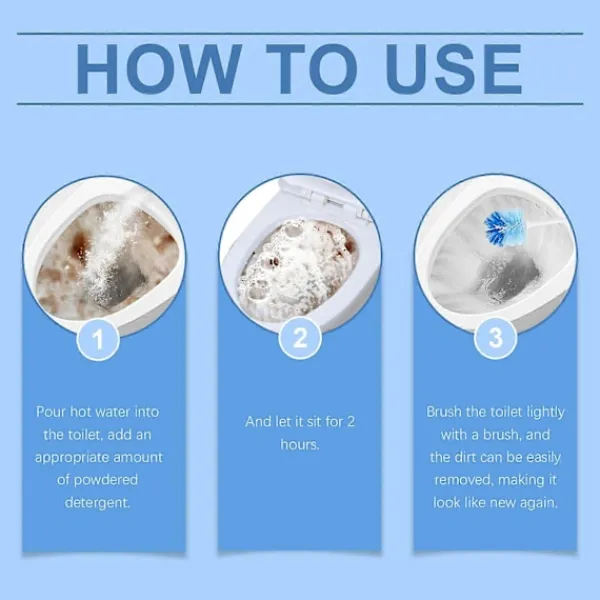 HOW TO USE

1

Pour hot water into the toilet, add an appropriate amount of powdered detergent.

2

And let it sit for 2 hours.

3

Brush the toilet lightly with a brush, and the dirt can be easily removed, making it look like new again.