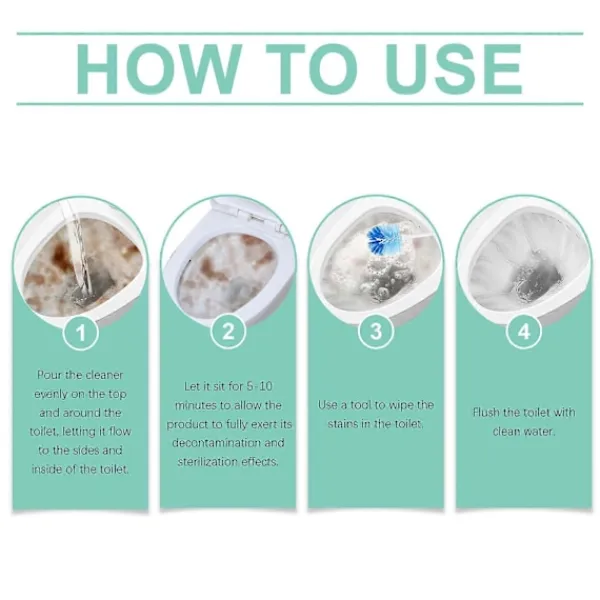 HOW TO USE

1

Pour the cleaner evenly on the top and around the toilet, letting it flow to the sides and inside of the toilet.

2

Let it sit for 5-10 minutes to allow the product to fully exert its decontamination and sterilization effects.

3

Use a tool to wipe the stains in the toilet.

4

Flush the toilet with clean water.