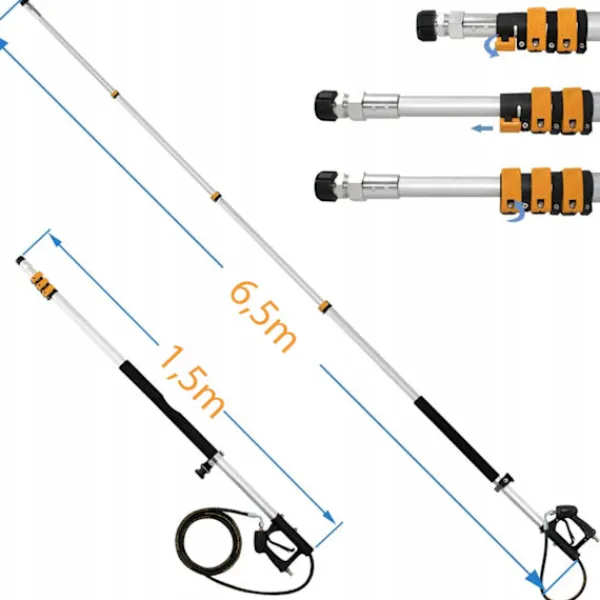 6,5m

1,5m