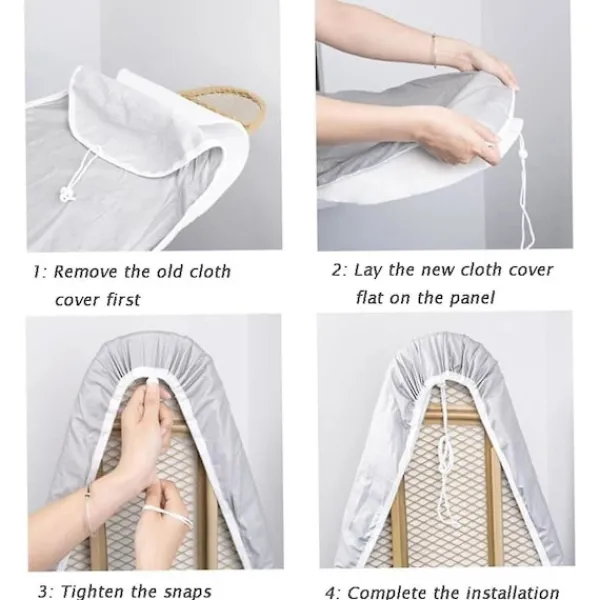 1: Remove the old cloth cover first

2: Lay the new cloth cover flat on the panel

3: Tighten the snaps

4: Complete the installation