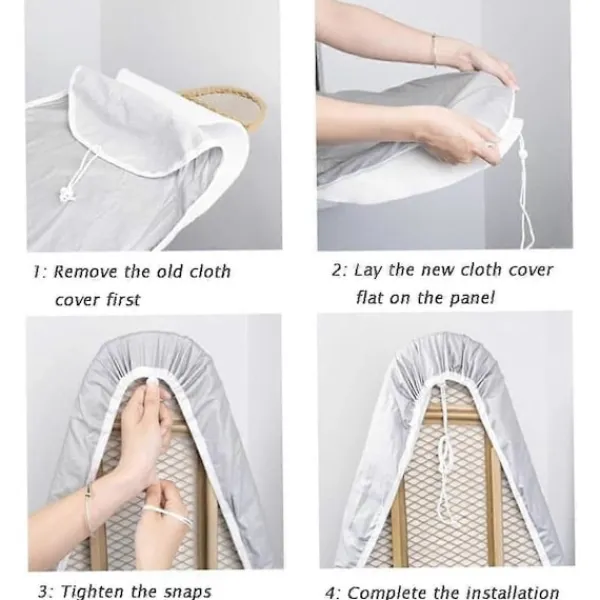 1: Remove the old cloth cover first

2: Lay the new cloth cover flat on the panel

3: Tighten the snaps

4: Complete the installation