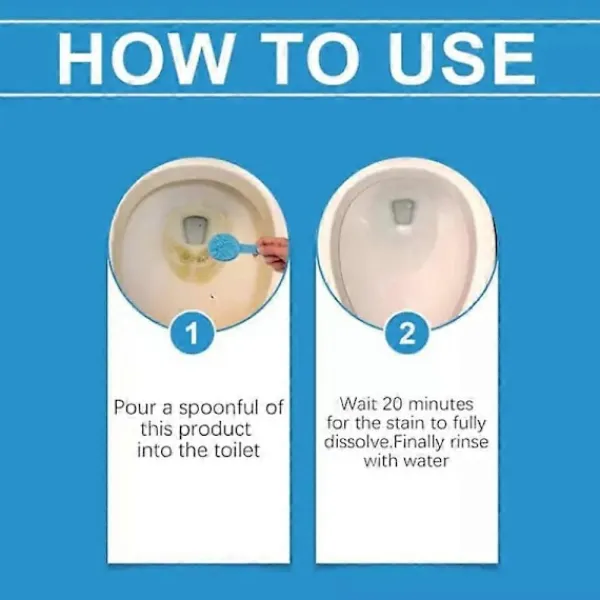 HOW TO USE

1

Pour a spoonful of this product into the toilet

2

Wait 20 minutes for the stain to fully dissolve.Finally rinse with water