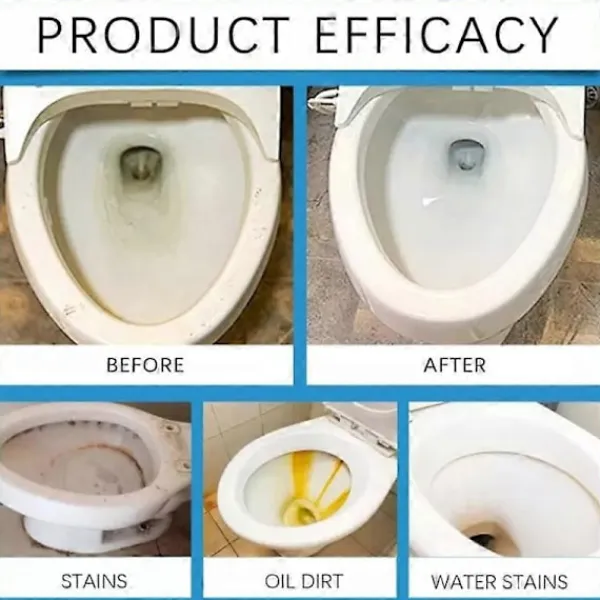 PRODUCT EFFICACY

BEFORE

AFTER

STAINS

OIL DIRT

WATER STAINS