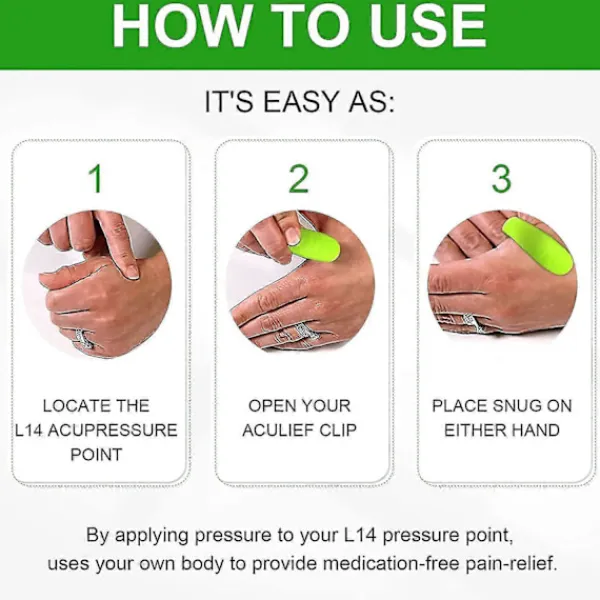 HOW TO USE

IT'S EASY AS:

1

LOCATE THE L14 ACUPRESSURE POINT

2

OPEN YOUR ACULIEF CLIP

3

PLACE SNUG ON EITHER HAND

By applying pressure to your L14 pressure point, uses your own body to provide medication-free pain-relief.