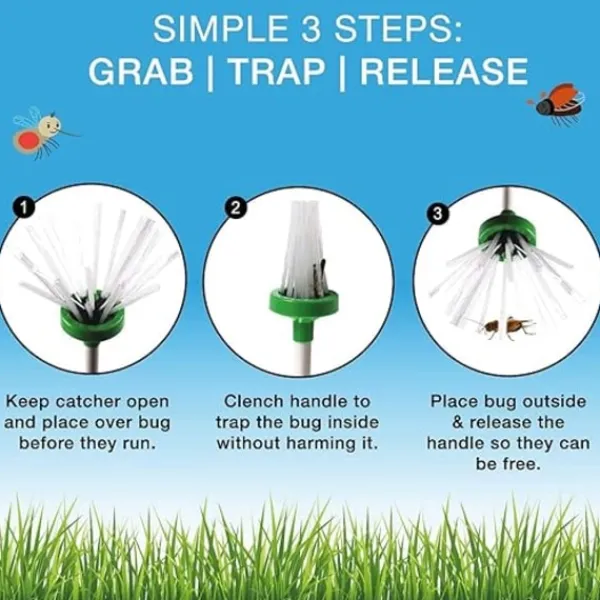 SIMPLE 3 STEPS:
GRAB | TRAP | RELEASE

1

Keep catcher open and place over bug before they run.

2

Clench handle to trap the bug inside without harming it.

3

Place bug outside & release the handle so they can be free.