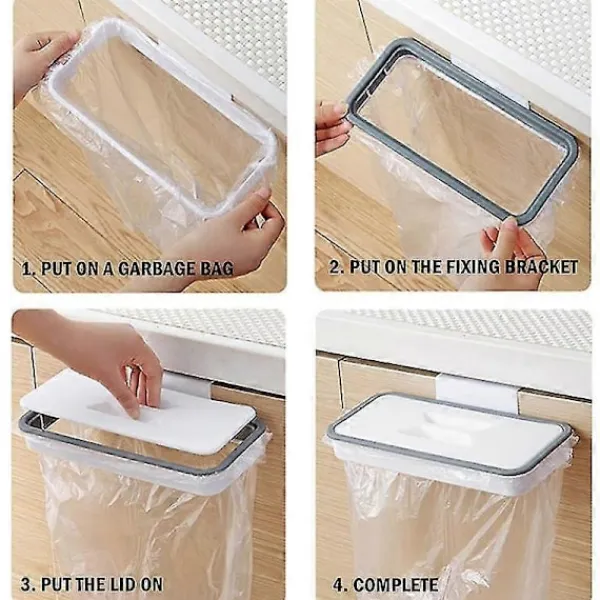 1. PUT ON A GARBAGE BAG

2. PUT ON THE FIXING BRACKET

3. PUT THE LID ON

4. COMPLETE