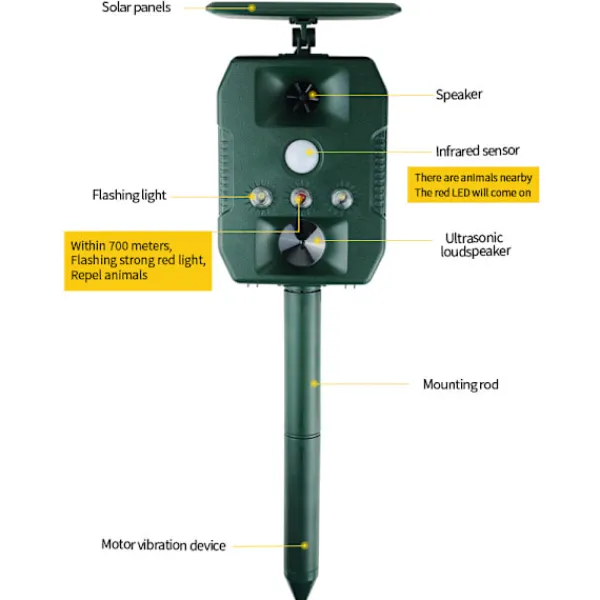 Solar panels

Speaker

Infrared sensor

There are animals nearby
The red LED will come on

Flashing light

Within 700 meters,
Flashing strong red light,
Repel animals

Ultrasonic
loudspeaker

Mounting rod

Motor vibration device