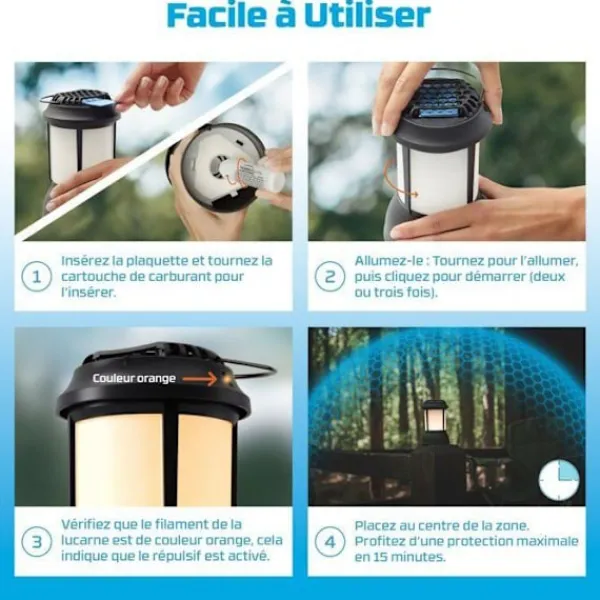 Facile à Utiliser

1 Insérez la plaquette et tournez la cartouche de carburant pour l'insérer.

2 Allumez-le : Tournez pour l'allumer, puis cliquez pour démarrer (deux ou trois fois).

Couleur orange

3 Vérifiez que le filament de la lucarne est de couleur orange, cela indique que le répulsif est activé.

4 Placez au centre de la zone. Profitez d'une protection maximale en 15 minutes.