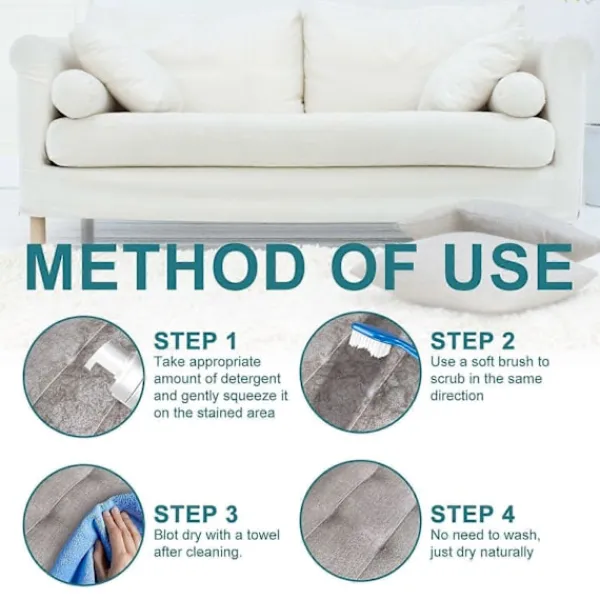 METHOD OF USE

STEP 1
Take appropriate amount of detergent and gently squeeze it on the stained area

STEP 2
Use a soft brush to scrub in the same direction

STEP 3
Blot dry with a towel after cleaning.

STEP 4
No need to wash, just dry naturally