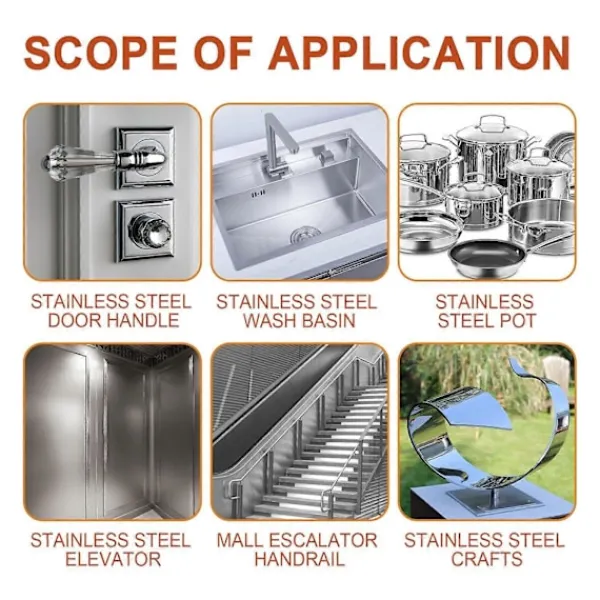 SCOPE OF APPLICATION

STAINLESS STEEL DOOR HANDLE

STAINLESS STEEL WASH BASIN

STAINLESS STEEL POT

STAINLESS STEEL ELEVATOR

MALL ESCALATOR HANDRAIL

STAINLESS STEEL CRAFTS