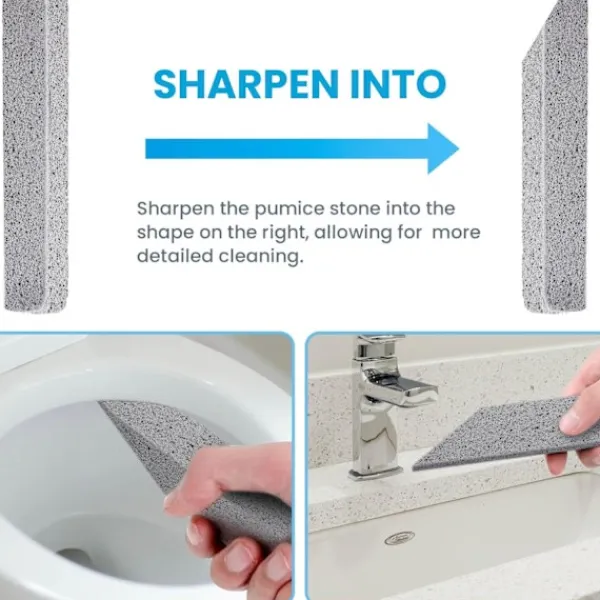 SHARPEN INTO

Sharpen the pumice stone into the shape on the right, allowing for more detailed cleaning.