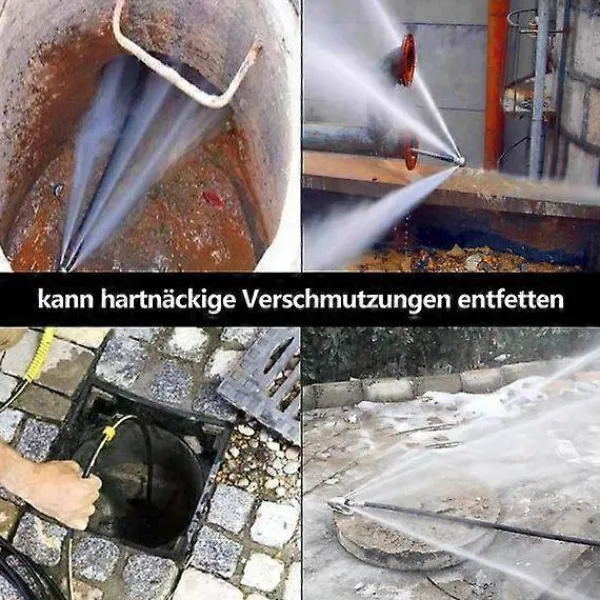 kann hartnäckige Verschmutzungen entfetten