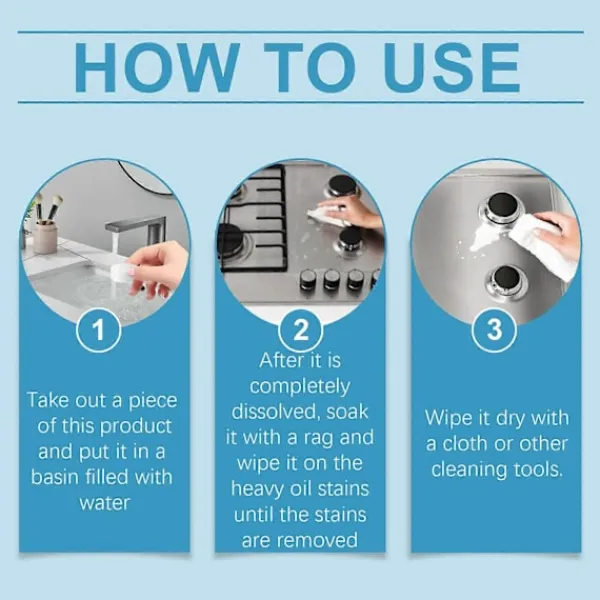 HOW TO USE

1

Take out a piece of this product and put it in a basin filled with water

2

After it is completely dissolved, soak it with a rag and wipe it on the heavy oil stains until the stains are removed

3

Wipe it dry with a cloth or other cleaning tools.