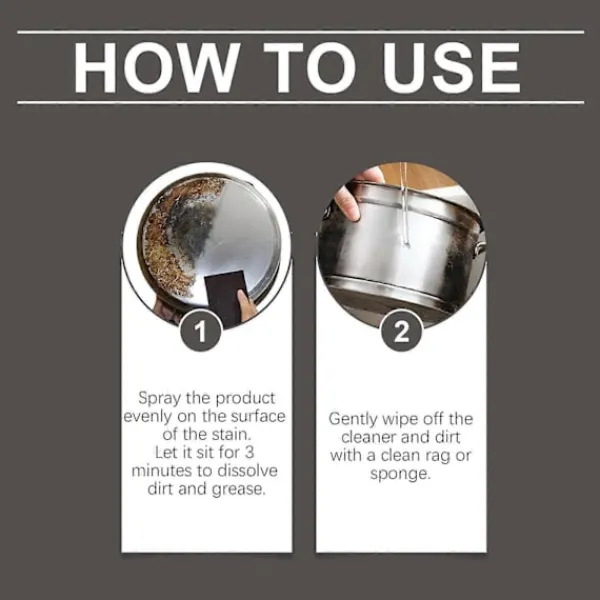 HOW TO USE

1

Spray the product evenly on the surface of the stain.
Let it sit for 3 minutes to dissolve dirt and grease.

2

Gently wipe off the cleaner and dirt with a clean rag or sponge.