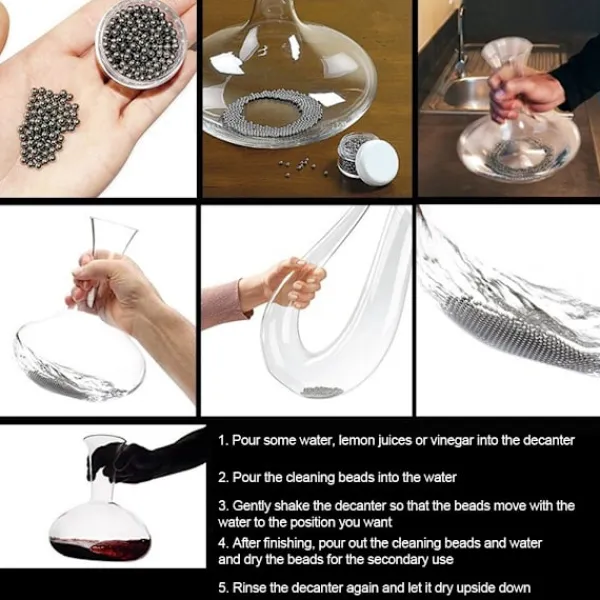 1. Pour some water, lemon juices or vinegar into the decanter

2. Pour the cleaning beads into the water

3. Gently shake the decanter so that the beads move with the water to the position you want

4. After finishing, pour out the cleaning beads and water and dry the beads for the secondary use

5. Rinse the decanter again and let it dry upside down