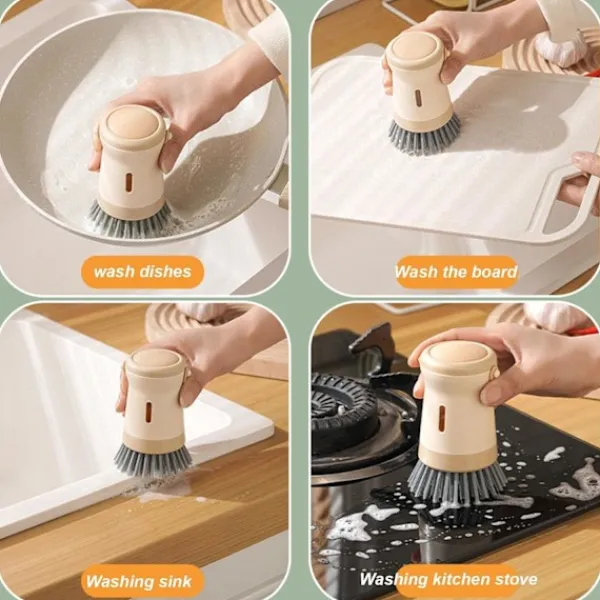 wash dishes

Wash the board

Washing sink

Washing kitchen stove