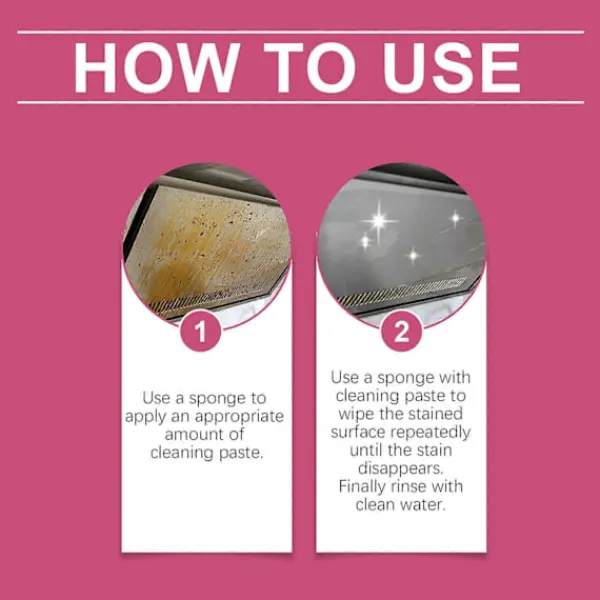 HOW TO USE

1

Use a sponge to apply an appropriate amount of cleaning paste.

2

Use a sponge with cleaning paste to wipe the stained surface repeatedly until the stain disappears. Finally rinse with clean water.