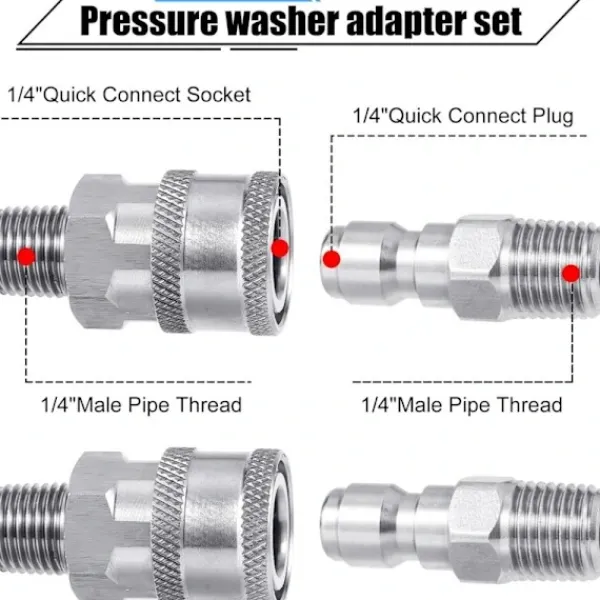 Pressure washer adapter set

1/4"Quick Connect Socket

1/4"Quick Connect Plug

1/4"Male Pipe Thread

1/4"Male Pipe Thread