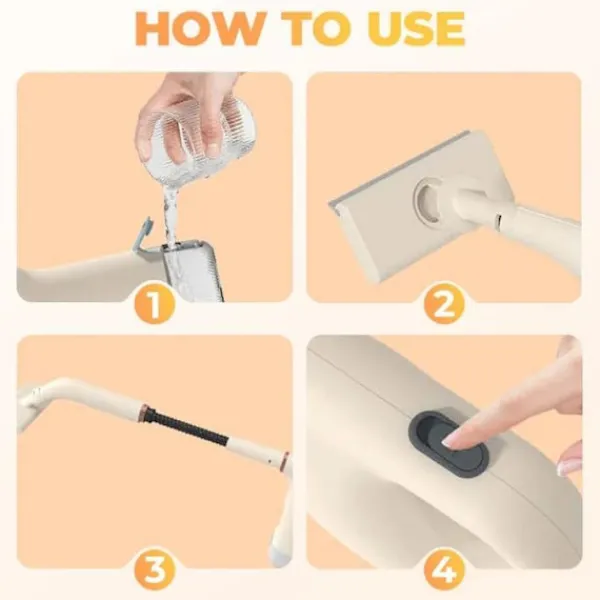 HOW TO USE

1

2

3

4