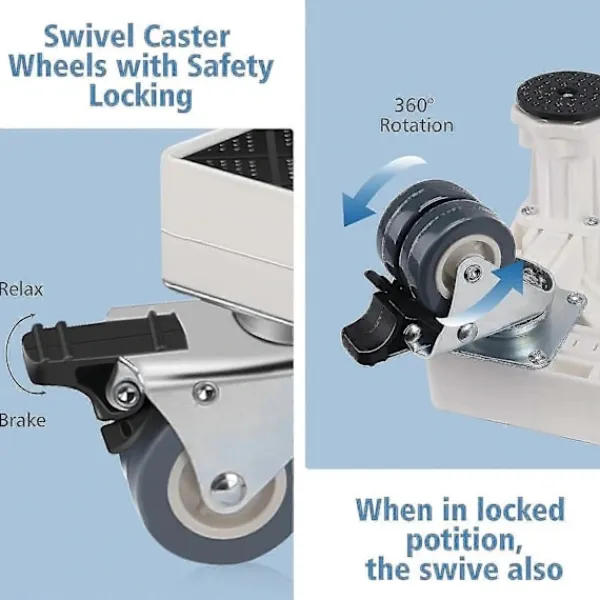 Swivel Caster Wheels with Safety Locking

Relax

Brake

360°
Rotation

When in locked potition, the swive also