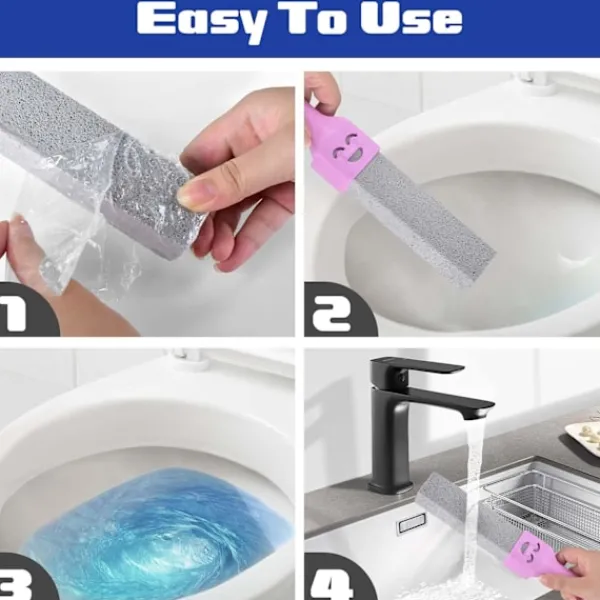 Easy To Use

1

2

3

4