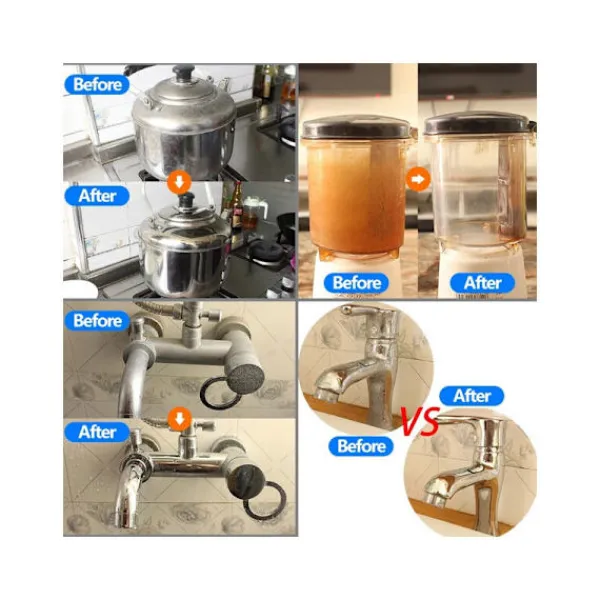 Before

After

Before

After

Before

After

After

VS

Before