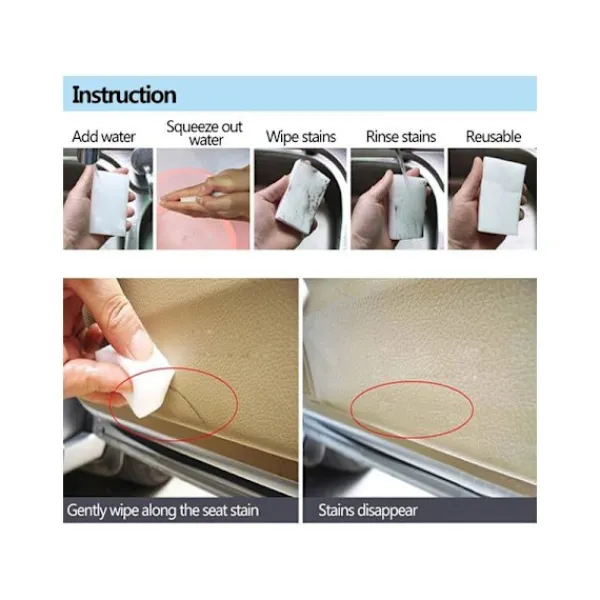 Instruction

Add water

Squeeze out water

Wipe stains

Rinse stains

Reusable

Gently wipe along the seat stain

Stains disappear