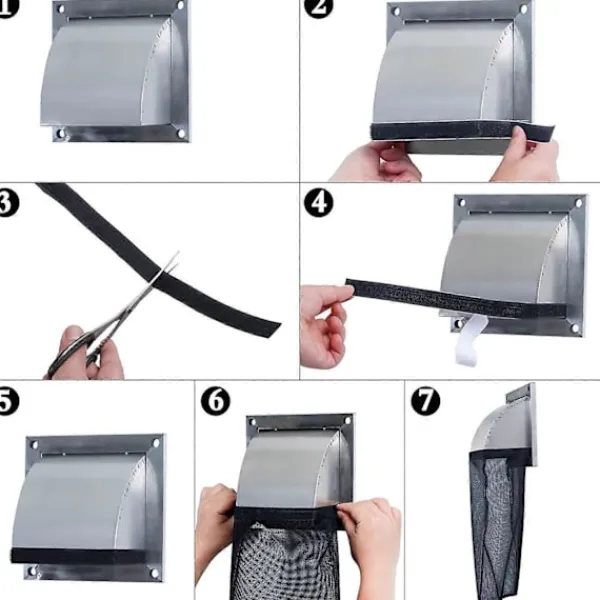 1
2
3
4
5
6
7