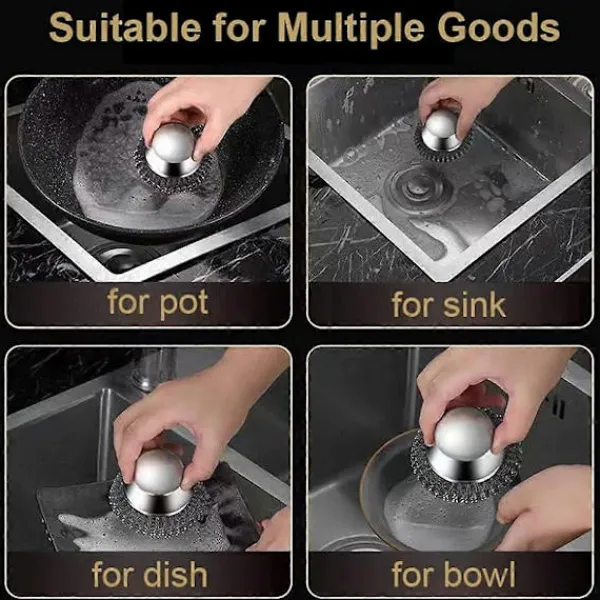 Suitable for Multiple Goods

for pot

for sink

for dish

for bowl