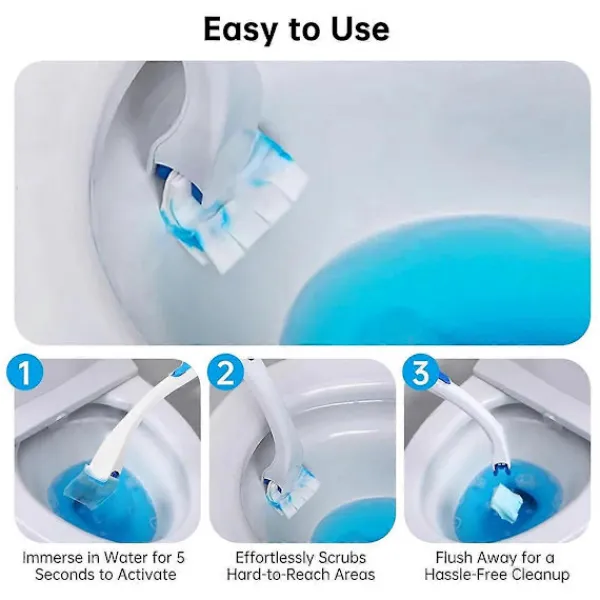 Easy to Use

1

Immerse in Water for 5 Seconds to Activate

2

Effortlessly Scrubs Hard-to-Reach Areas

3

Flush Away for a Hassle-Free Cleanup