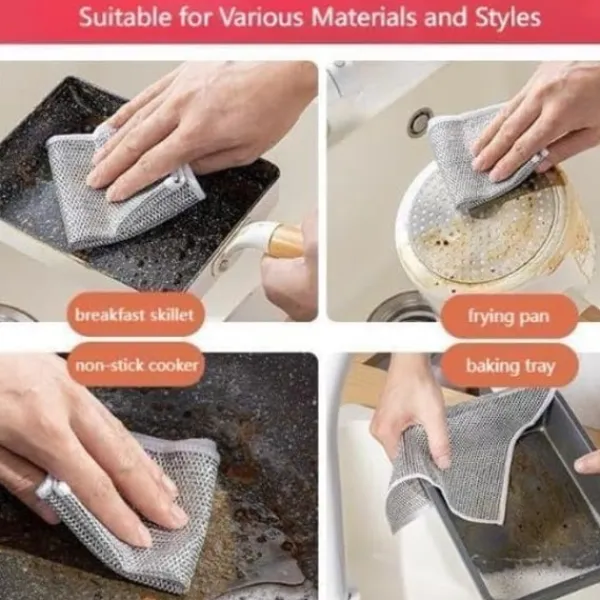 Suitable for Various Materials and Styles

breakfast skillet

frying pan

non-stick cooker

baking tray