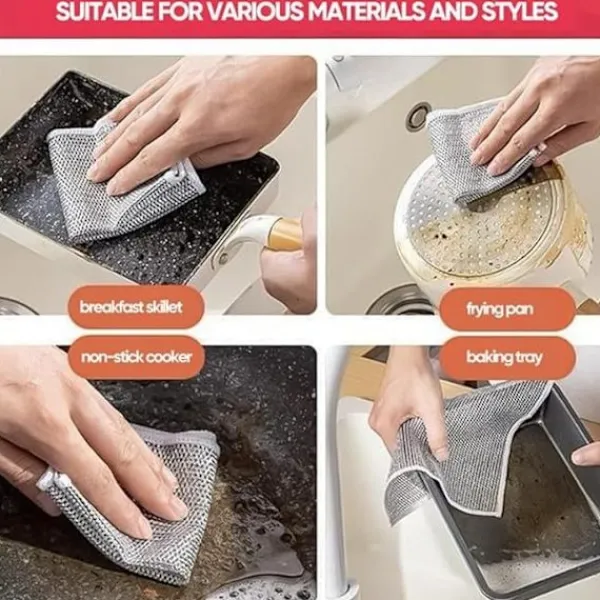 SUITABLE FOR VARIOUS MATERIALS AND STYLES

breakfast skillet

frying pan

non-stick cooker

baking tray