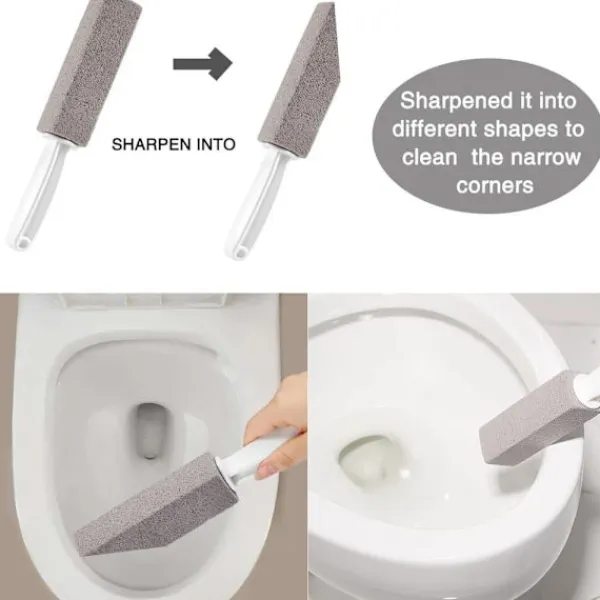 SHARPEN INTO

Sharpened it into different shapes to clean the narrow corners