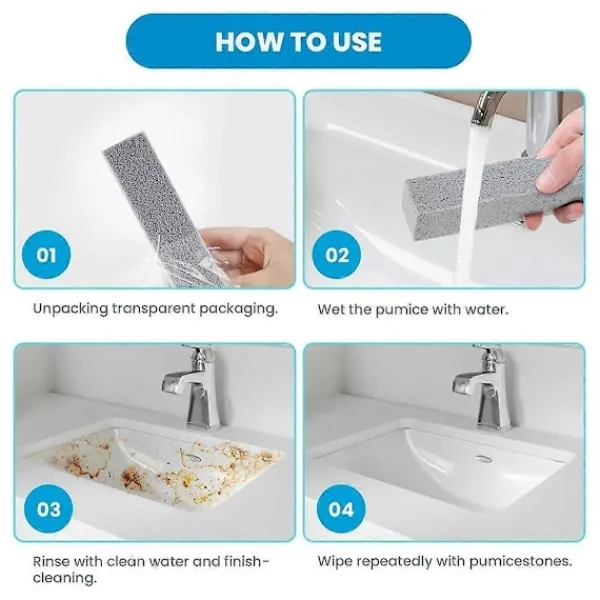 HOW TO USE

01

Unpacking transparent packaging.

02

Wet the pumice with water.

03

Rinse with clean water and finish-cleaning.

04

Wipe repeatedly with pumicestones.