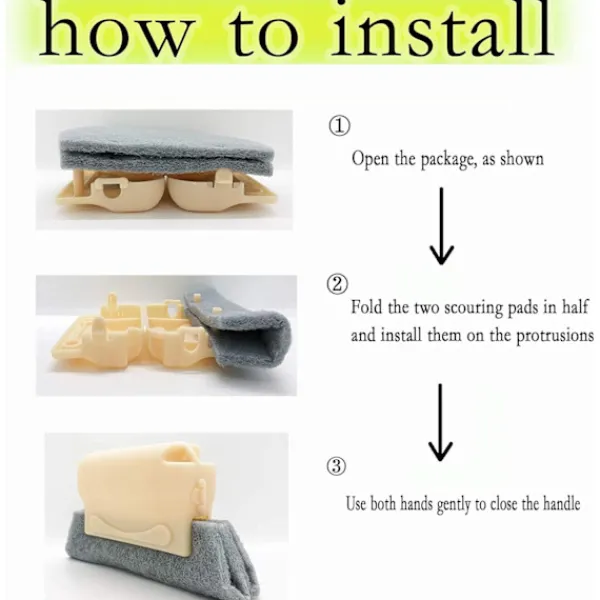 how to install

①

Open the package, as shown

②

Fold the two scouring pads in half and install them on the protrusions

③

Use both hands gently to close the handle