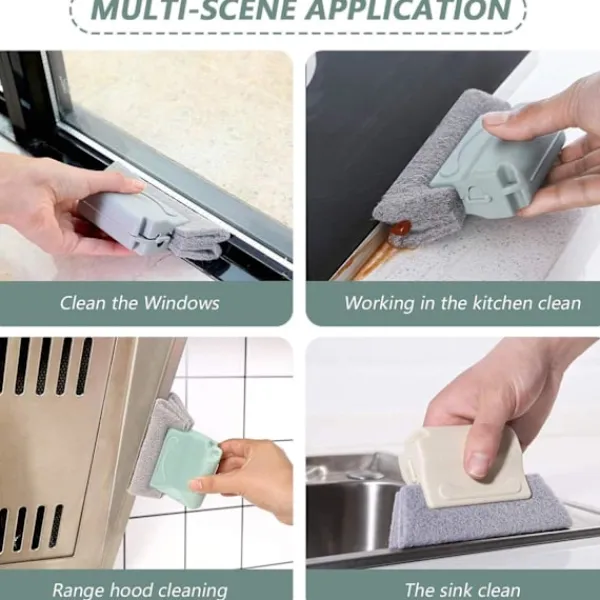 MULTI-SCENE APPLICATION

Clean the Windows

Working in the kitchen clean

Range hood cleaning

The sink clean