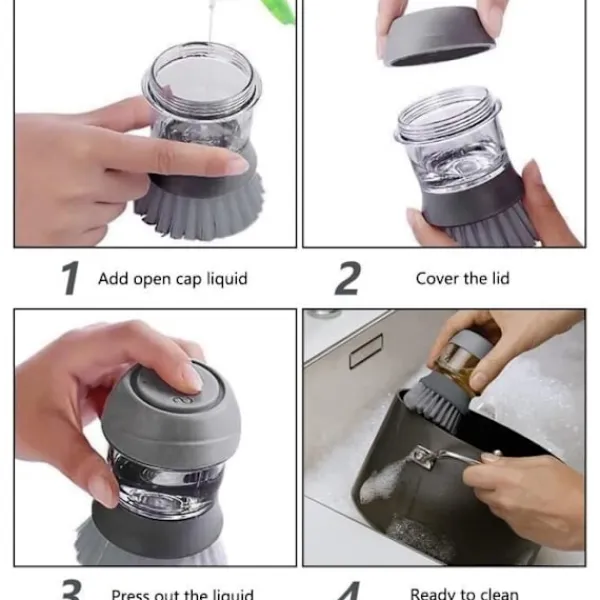 1 Add open cap liquid

2 Cover the lid

3 Press out the liquid

4 Ready to clean